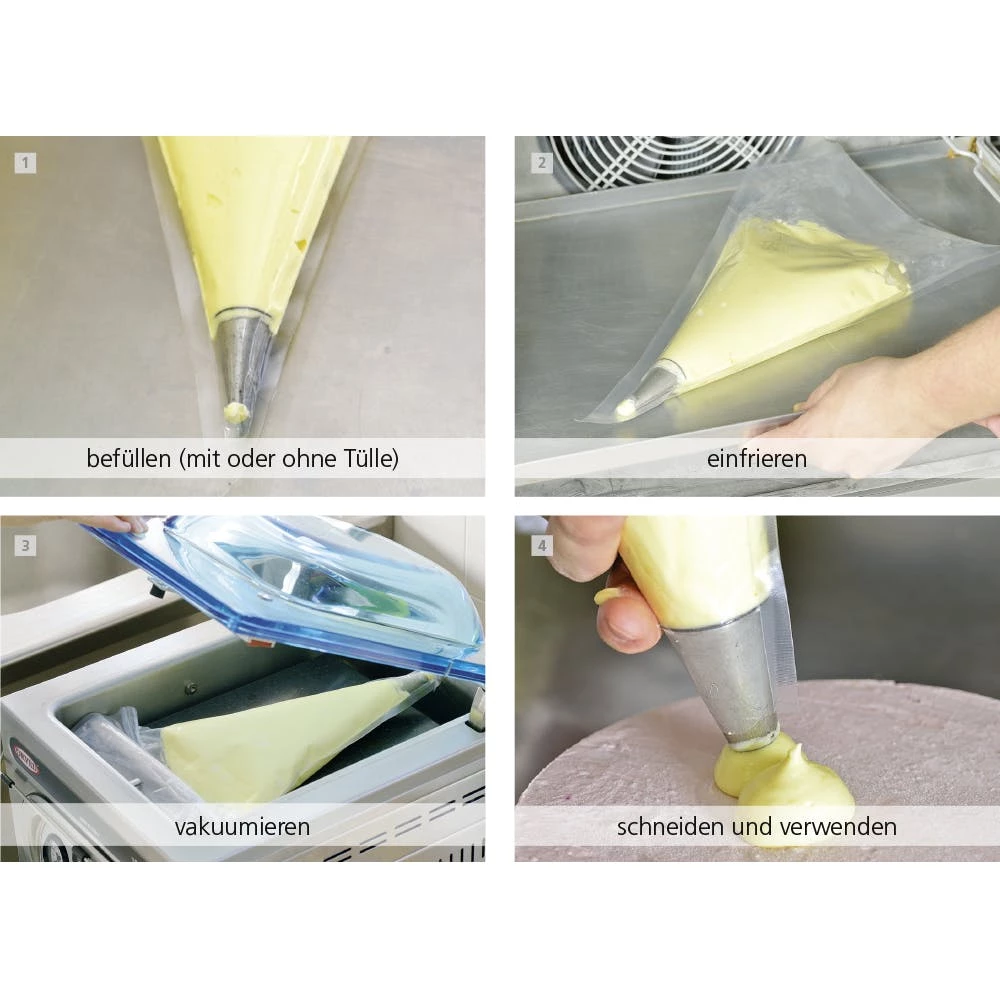 1
befüllen (mit oder ohne Tülle)

2
einfrieren

3
vakuumieren

4
schneiden und verwenden